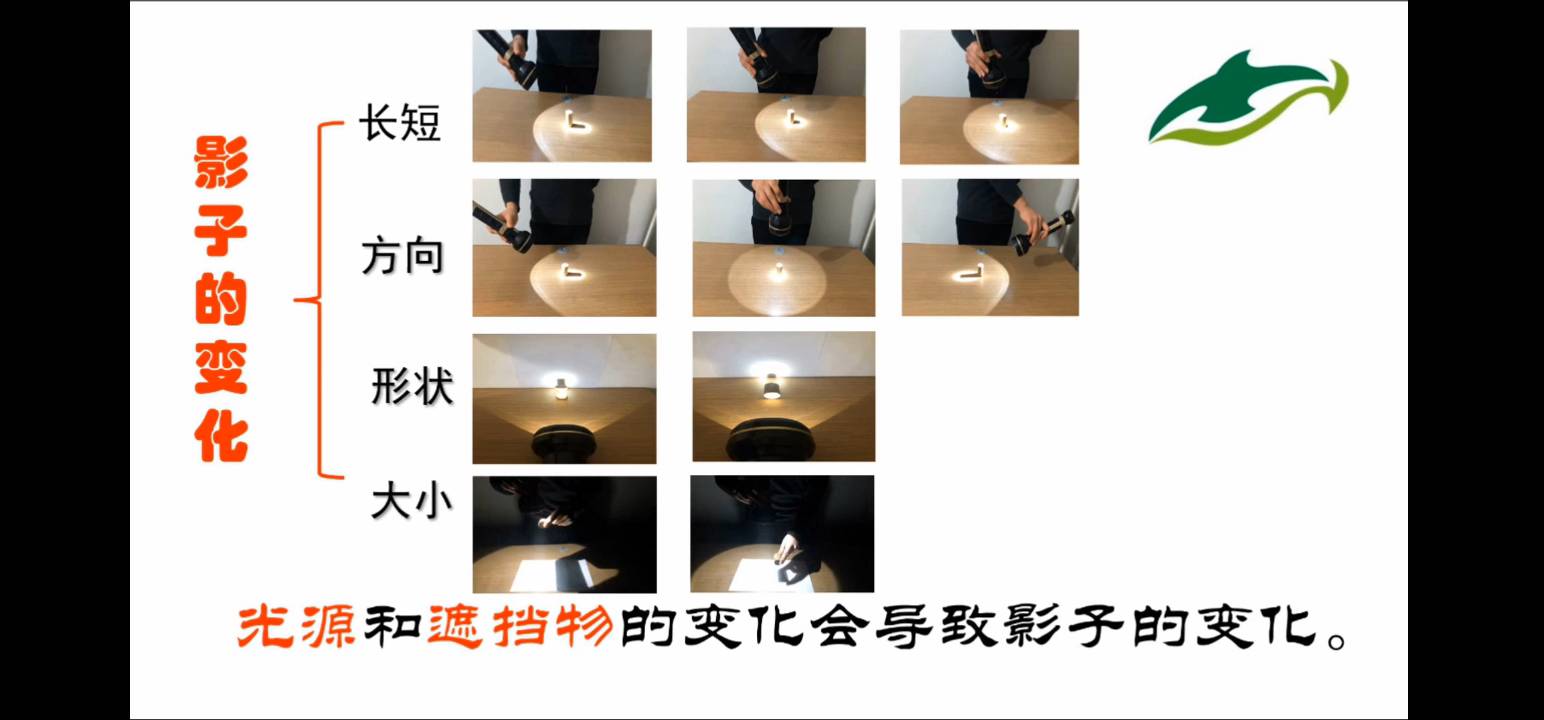 影子的变化

长短

方向

形状

大小

光源和遮挡物的变化会导致影子的变化。