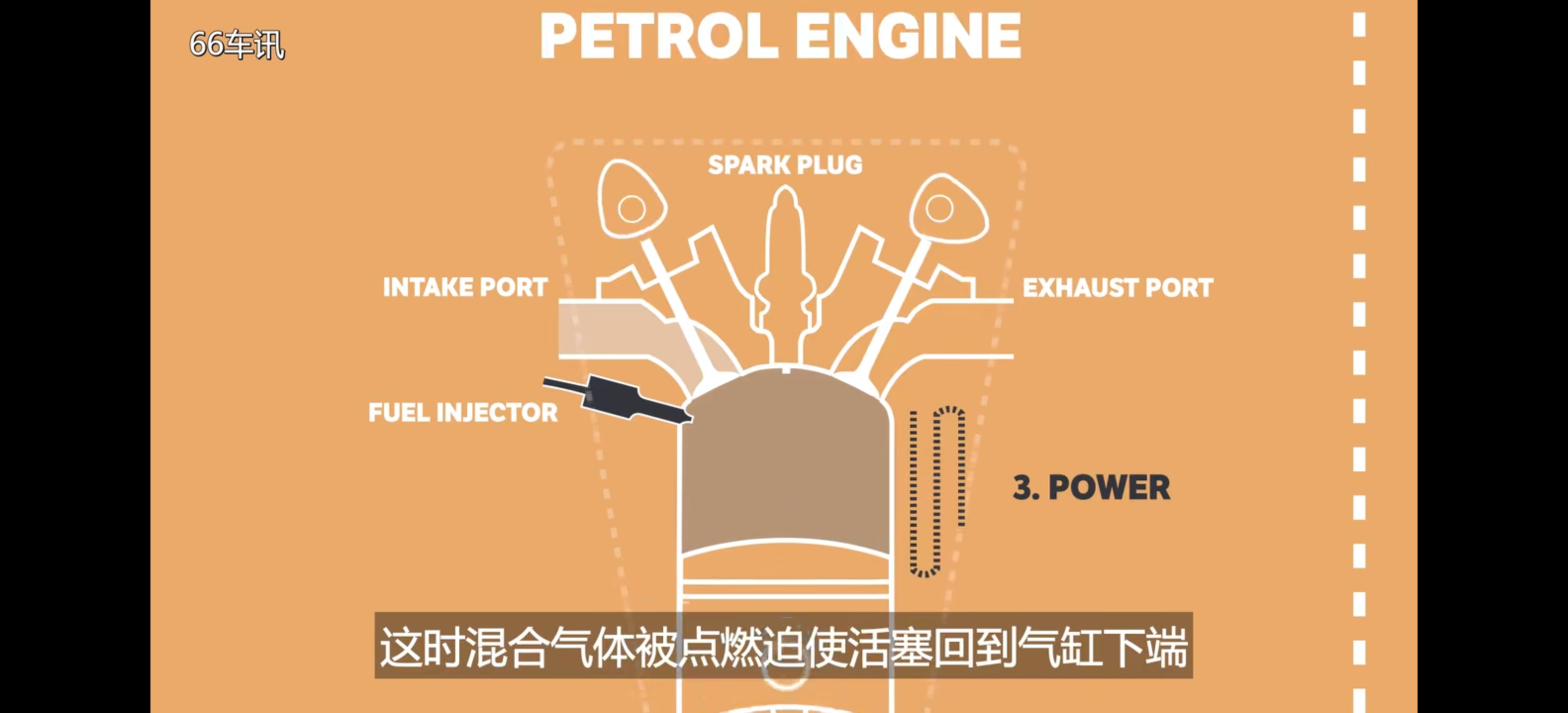 66车讯

PETROL ENGINE

SPARK PLUG

INTAKE PORT

EXHAUST PORT

FUEL INJECTOR

3. POWER

这时混合气体被点燃迫使活塞回到气缸下端