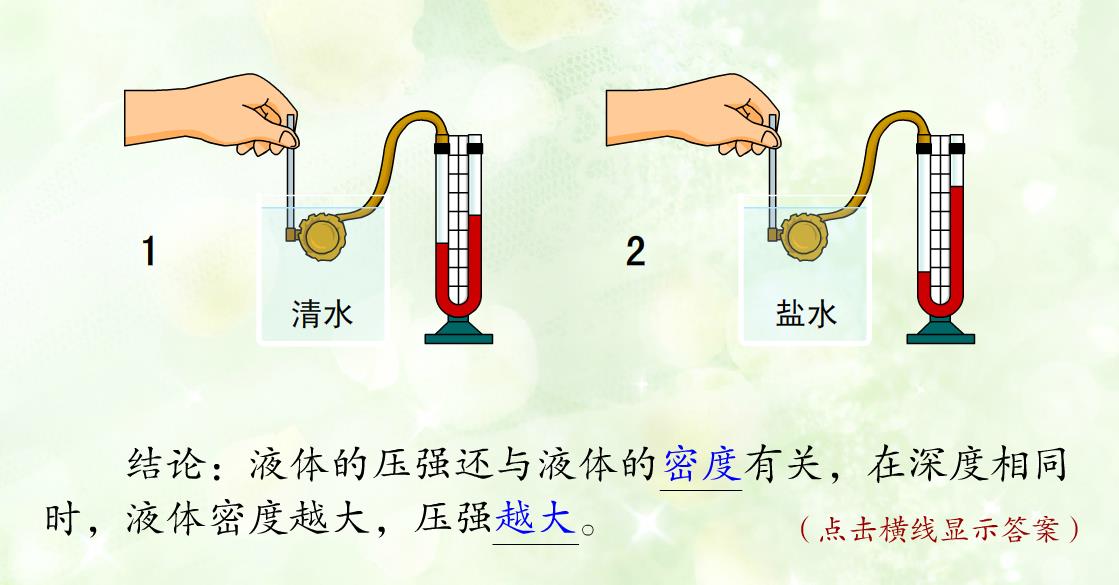 1

清水

2

盐水

结论：液体的压强还与液体的密度有关，在深度相同时，液体密度越大，压强越大。

（点击横线显示答案）