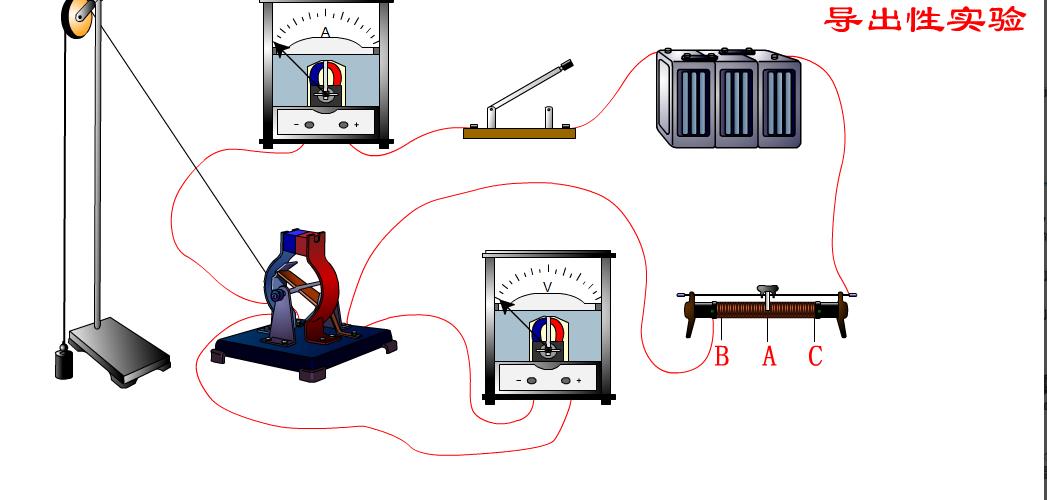 导出性实验

A

− +

V

− +

B A C