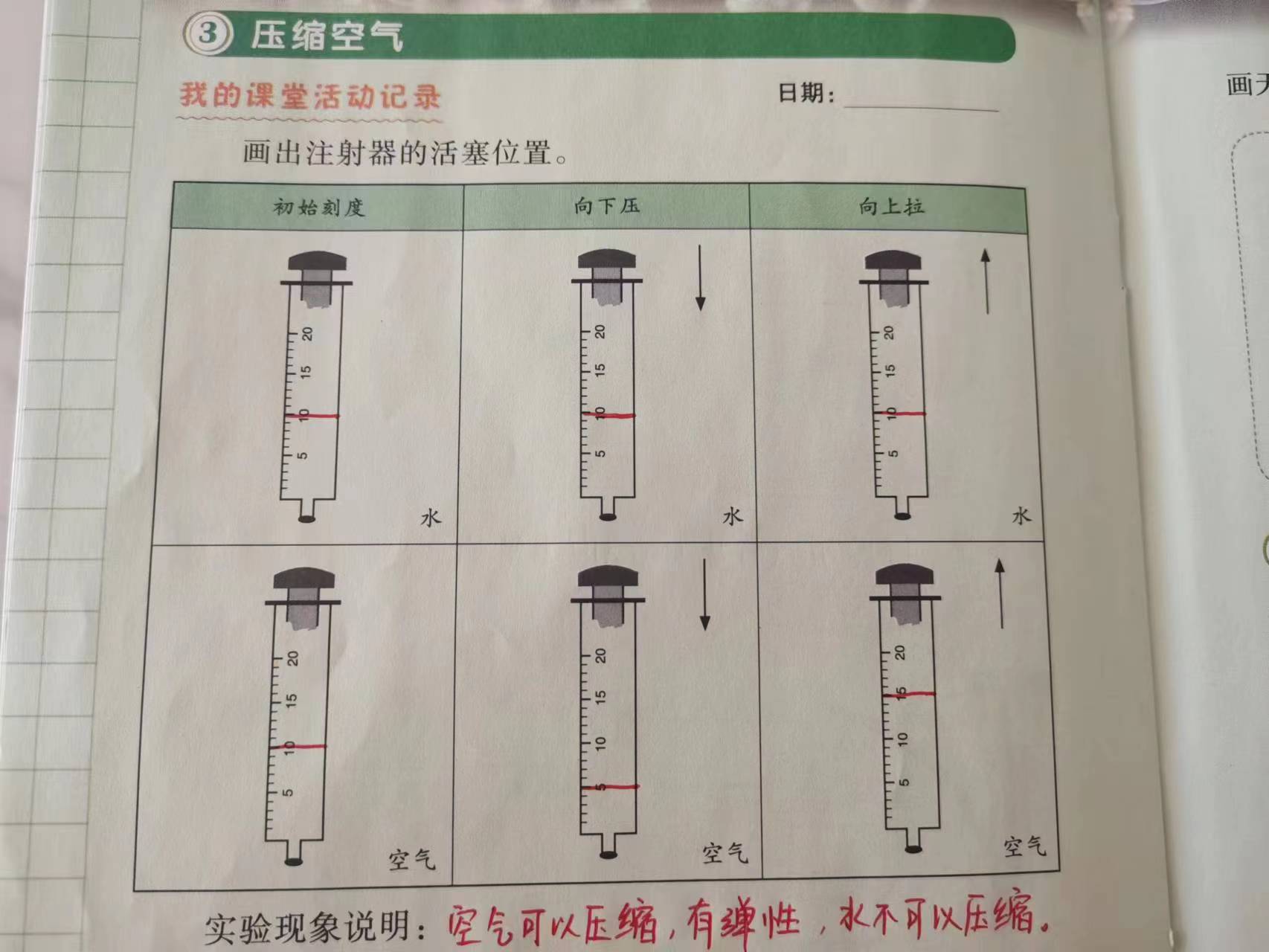 ③ 压缩空气

我的课堂活动记录

日期：

画出注射器的活塞位置。

| 初始刻度 | 向下压 | 向上拉 |
|---|---|---|
| 20 15 10 5 水 | 20 15 10 5 水 | 20 15 10 5 水 |
| 20 15 10 5 空气 | 20 15 10 5 空气 | 20 15 10 5 空气 |

实验现象说明：空气可以压缩，有弹性，水不可以压缩。

画天