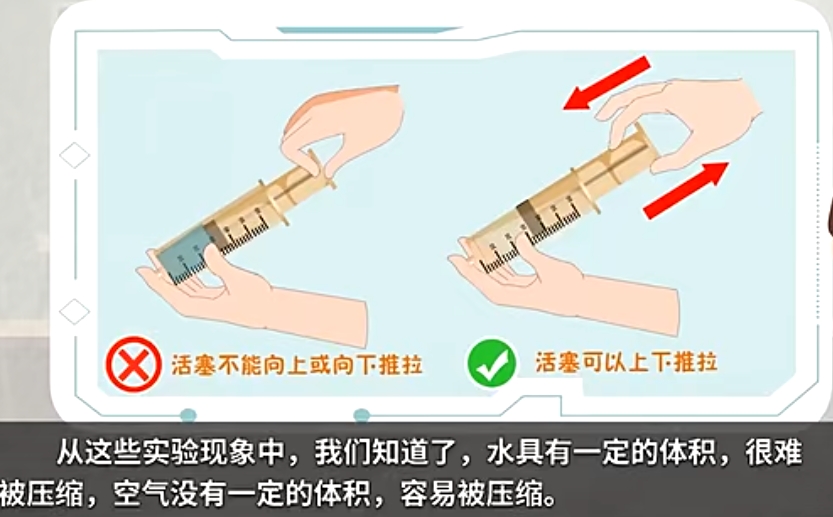 活塞不能向上或向下推拉

活塞可以上下推拉

从这些实验现象中，我们知道了，水具有一定的体积，很难被压缩，空气没有一定的体积，容易被压缩。