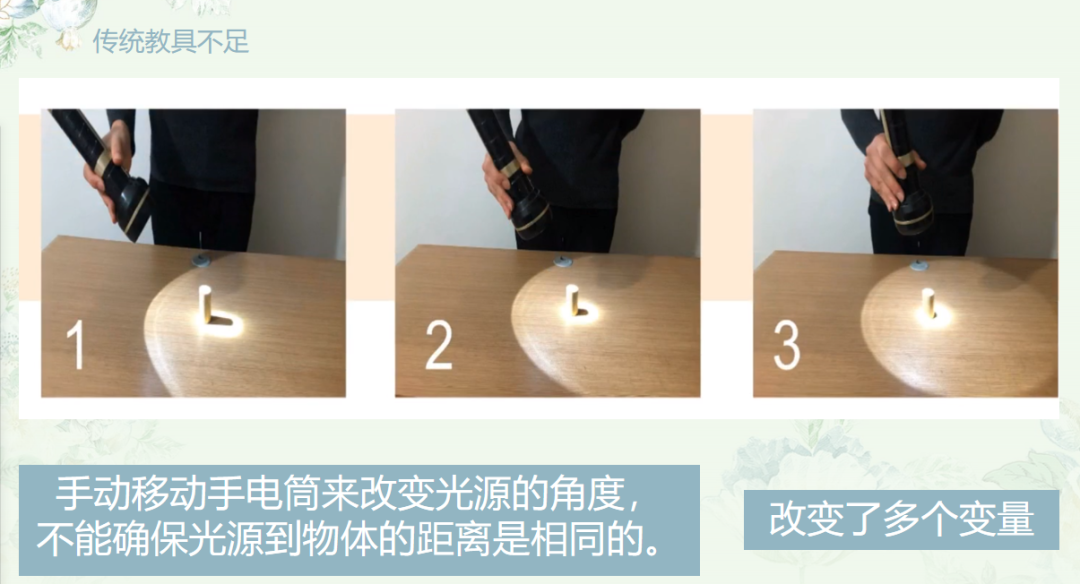 传统教具不足

1

2

3

手动移动手电筒来改变光源的角度，不能确保光源到物体的距离是相同的。

改变了多个变量